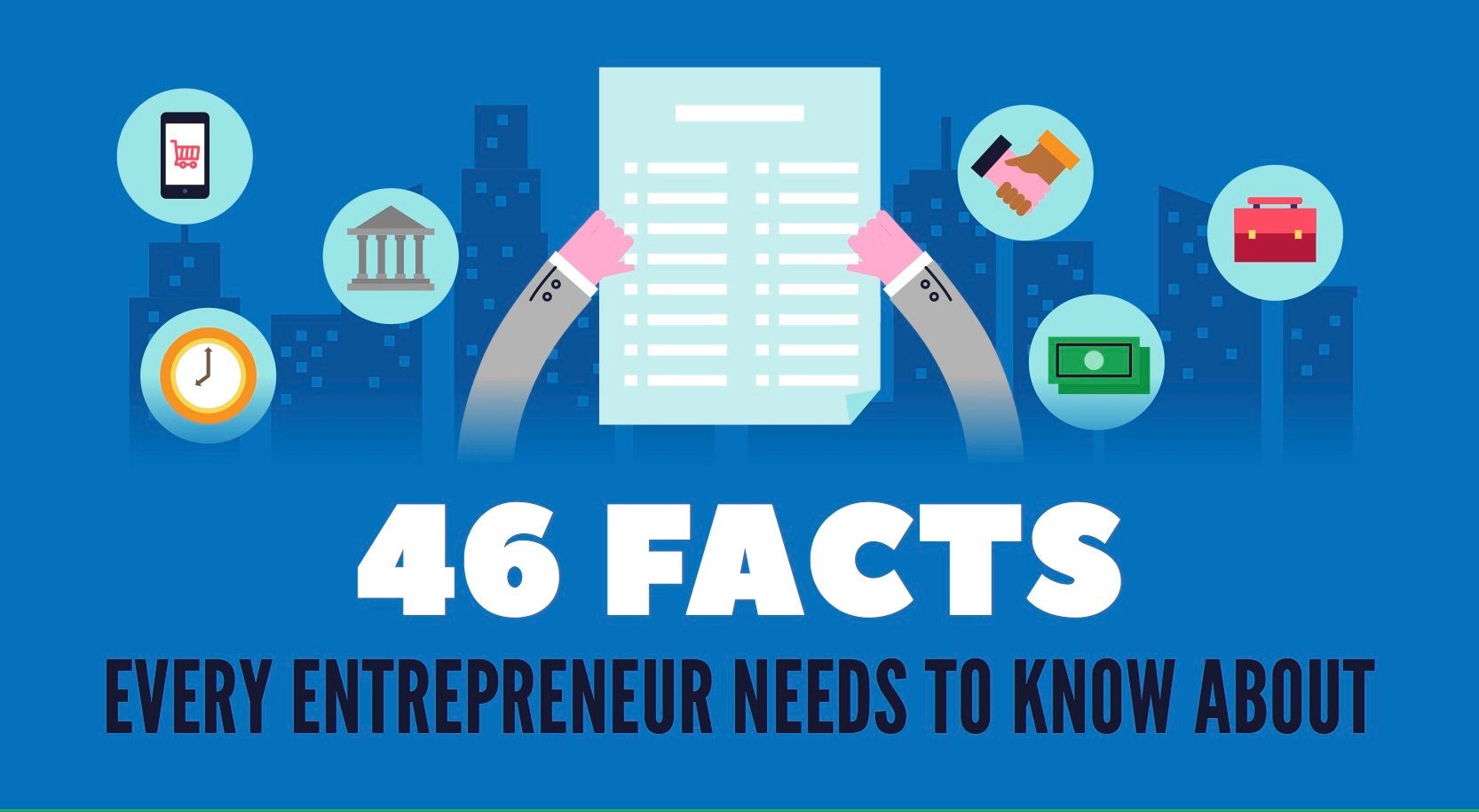 46 FACTS
EVERY ENTREPRENEUR NEEDS TO KNOW ABOUT