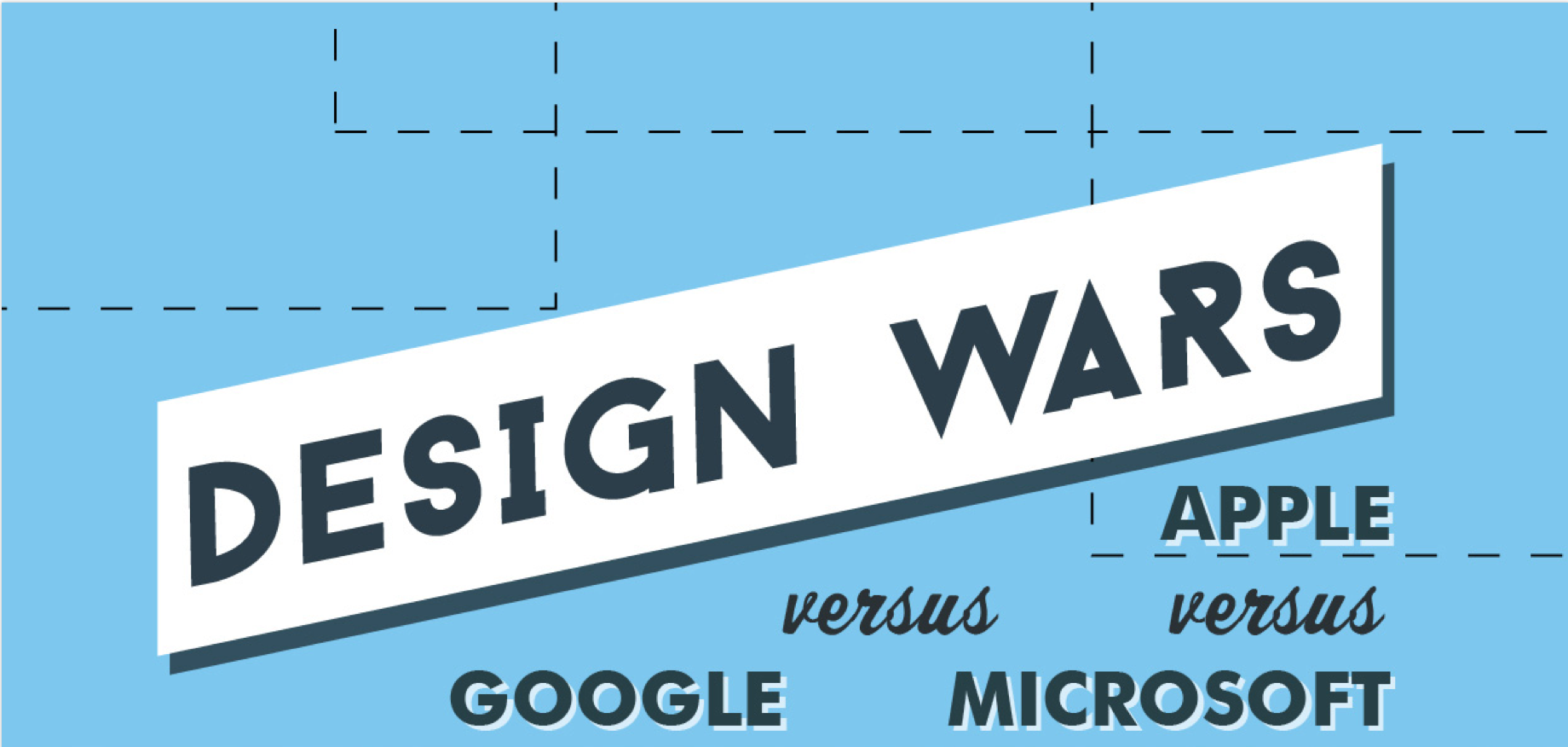 DESIGN WARS

APPLE

versus versus

GOOGLE MICROSOFT